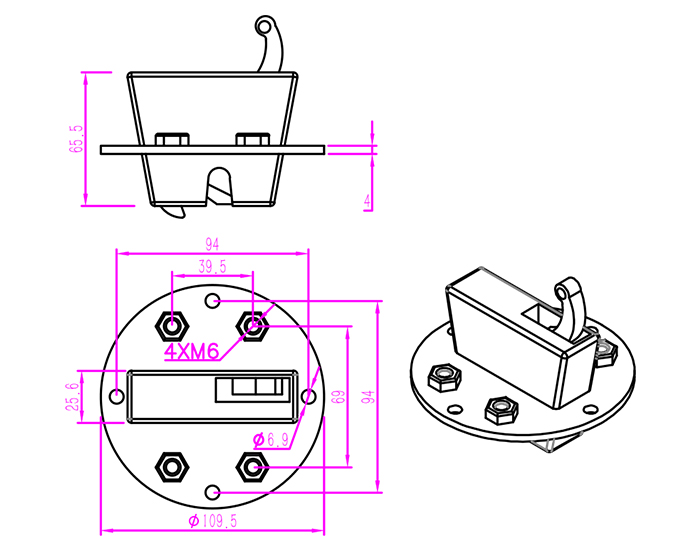 65.5

4

94

39.5

4XM6

25.6

69

94

$\phi$6.9

$\phi$109.5